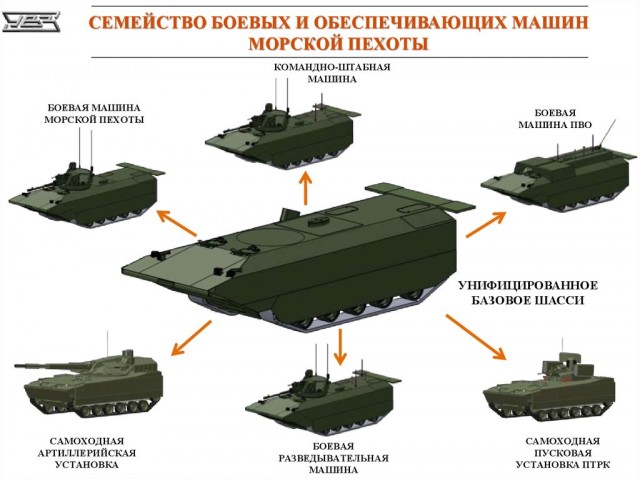 УВЗ

СЕМЕЙСТВО БОЕВЫХ И ОБЕСПЕЧИВАЮЩИХ МАШИН МОРСКОЙ ПЕХОТЫ

КОМАНДНО-ШТАБНАЯ МАШИНА

БОЕВАЯ МАШИНА МОРСКОЙ ПЕХОТЫ

БОЕВАЯ МАШИНА ПВО

УНИФИЦИРОВАННОЕ БАЗОВОЕ ШАССИ

САМОХОДНАЯ АРТИЛЛЕРИЙСКАЯ УСТАНОВКА

БОЕВАЯ РАЗВЕДЫВАТЕЛЬНАЯ МАШИНА

САМОХОДНАЯ ПУСКОВАЯ УСТАНОВКА ПТРК