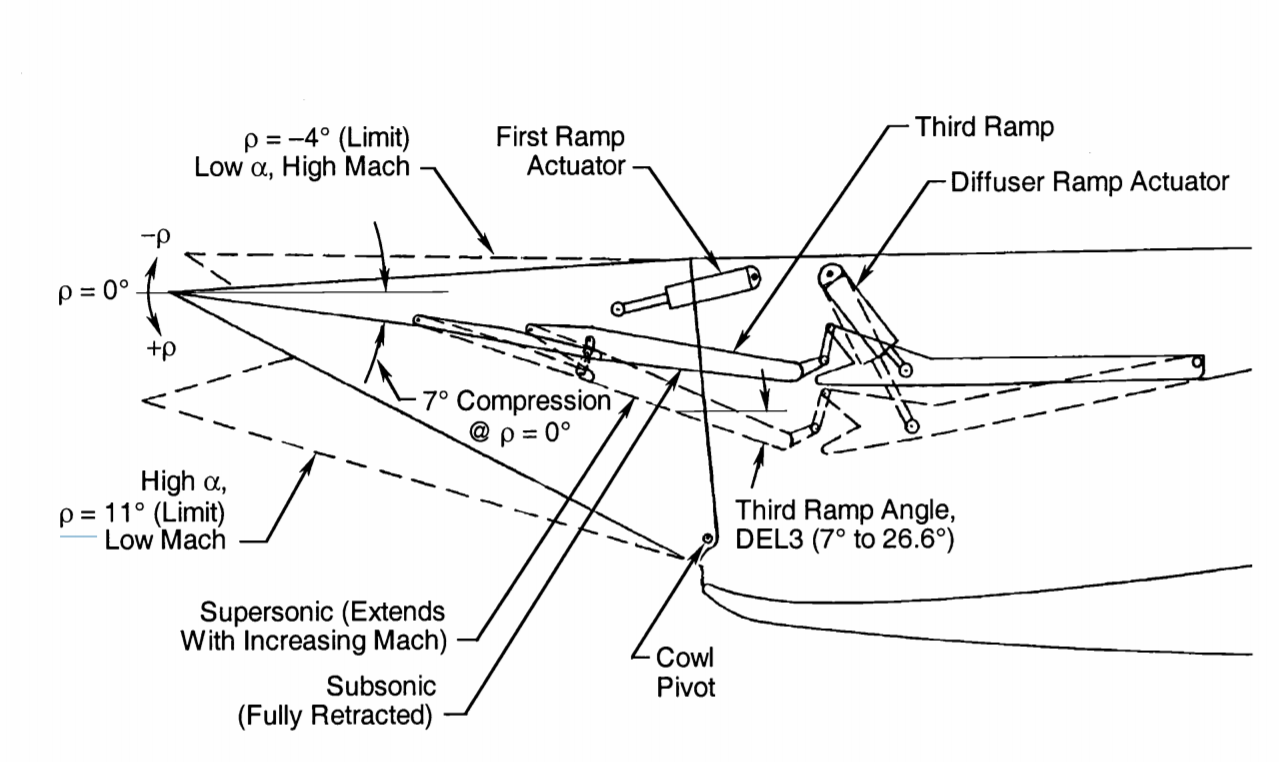 $\rho = -4°$ (Limit) Low $\alpha$, High Mach

First Ramp Actuator

Third Ramp

Diffuser Ramp Actuator

$-\rho$

$\rho = 0°$

$+\rho$

7° Compression @ $\rho = 0°$

High $\alpha$, $\rho = 11°$ (Limit) Low Mach

Third Ramp Angle, DEL3 (7° to 26.6°)

Supersonic (Extends With Increasing Mach)

Subsonic (Fully Retracted)

Cowl Pivot